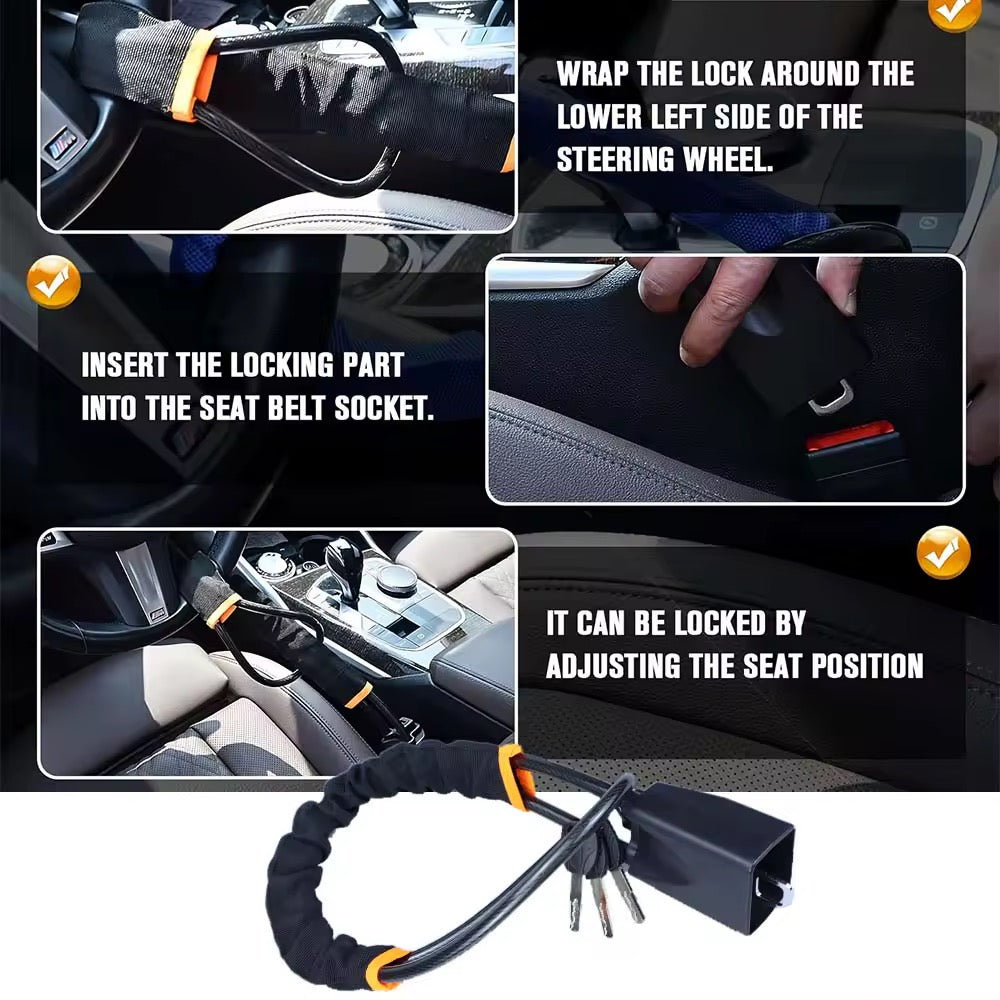 WRAP THE LOCK AROUND THE LOWER LEFT SIDE OF THE STEERING WHEEL.

INSERT THE LOCKING PART INTO THE SEAT BELT SOCKET.

IT CAN BE LOCKED BY ADJUSTING THE SEAT POSITION